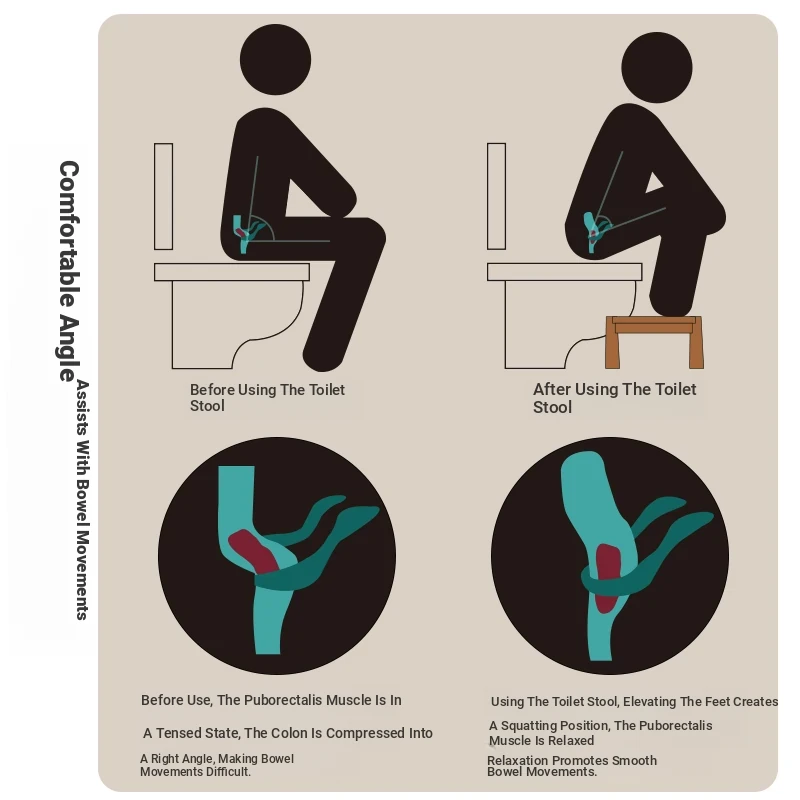 Comfortable Angle
Assists With Bowel Movements

Before Using The Toilet Stool

After Using The Toilet Stool

Before Use, The Puborectalis Muscle Is In

A Tensed State, The Colon Is Compressed Into

A Right Angle, Making Bowel Movements Difficult.

Using The Toilet Stool, Elevating The Feet Creates

A Squatting Position, The Puborectalis Muscle Is Relaxed

Relaxation Promotes Smooth Bowel Movements.