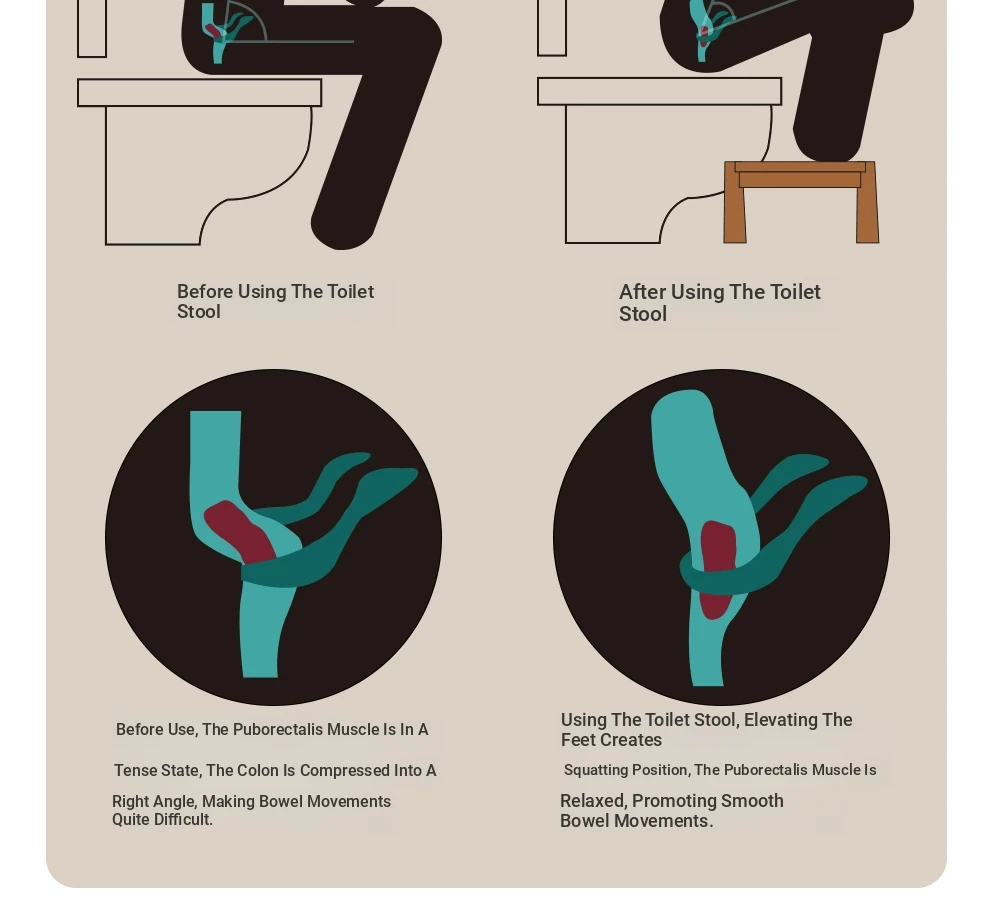 Before Using The Toilet Stool

After Using The Toilet Stool

Before Use, The Puborectalis Muscle Is In A

Tense State, The Colon Is Compressed Into A

Right Angle, Making Bowel Movements Quite Difficult.

Using The Toilet Stool, Elevating The Feet Creates

Squatting Position, The Puborectalis Muscle Is

Relaxed, Promoting Smooth Bowel Movements.